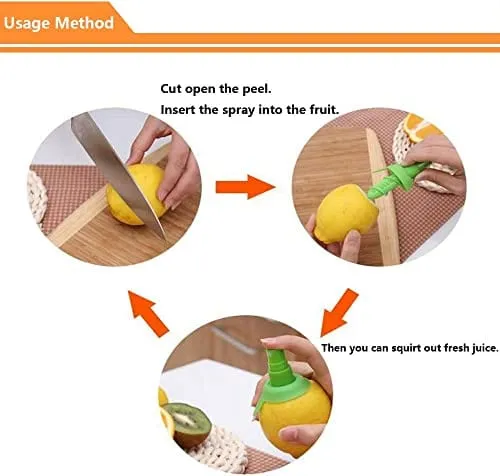 Usage Method

Cut open the peel.
Insert the spray into the fruit.

Then you can squirt out fresh juice.