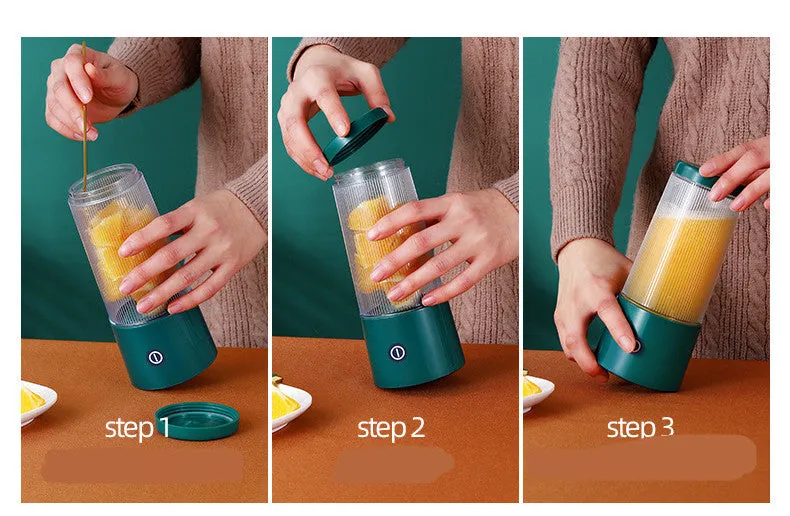 step 1

step 2

step 3